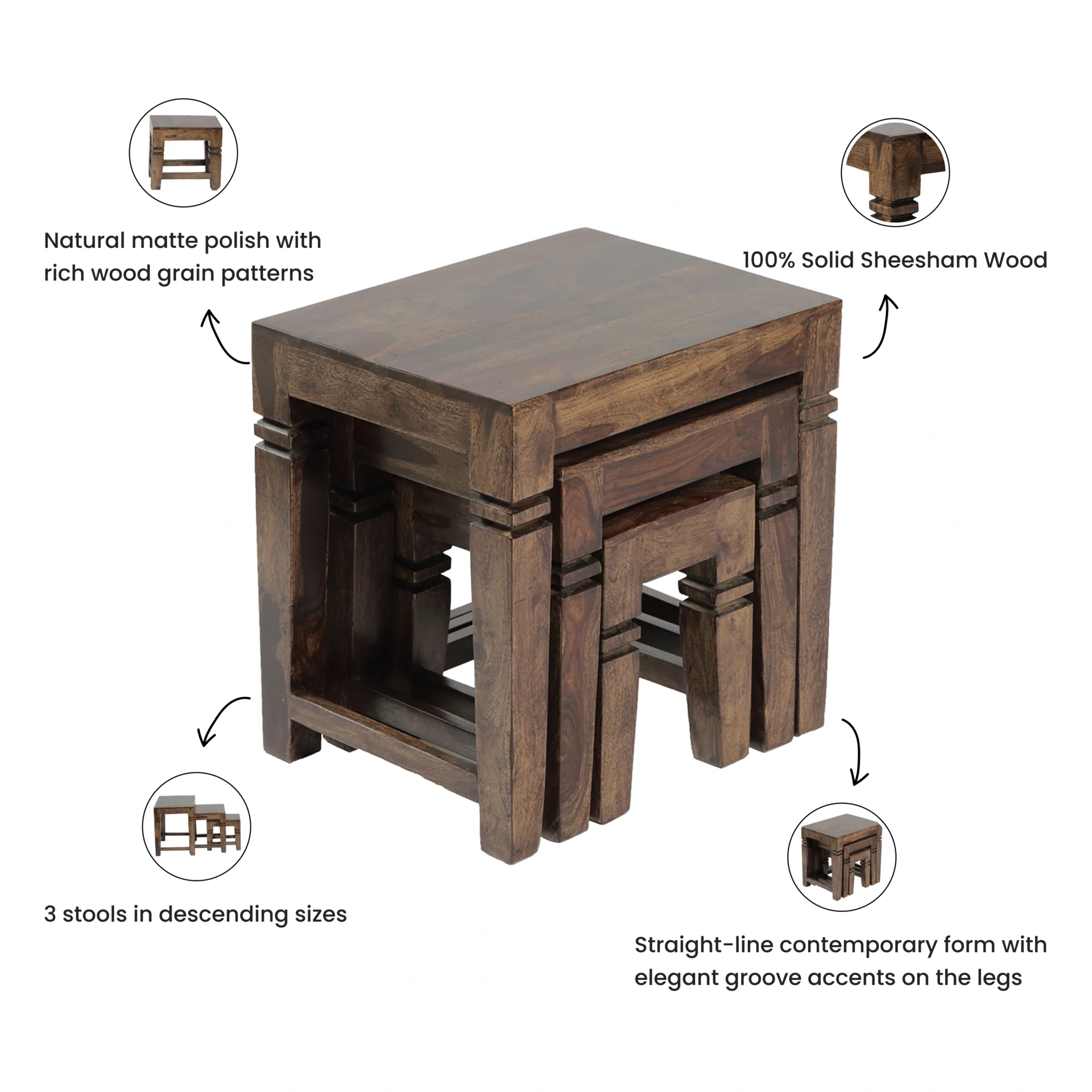 Natural matte polish with rich wood grain patterns

100% Solid Sheesham Wood

3 stools in descending sizes

Straight-line contemporary form with elegant groove accents on the legs