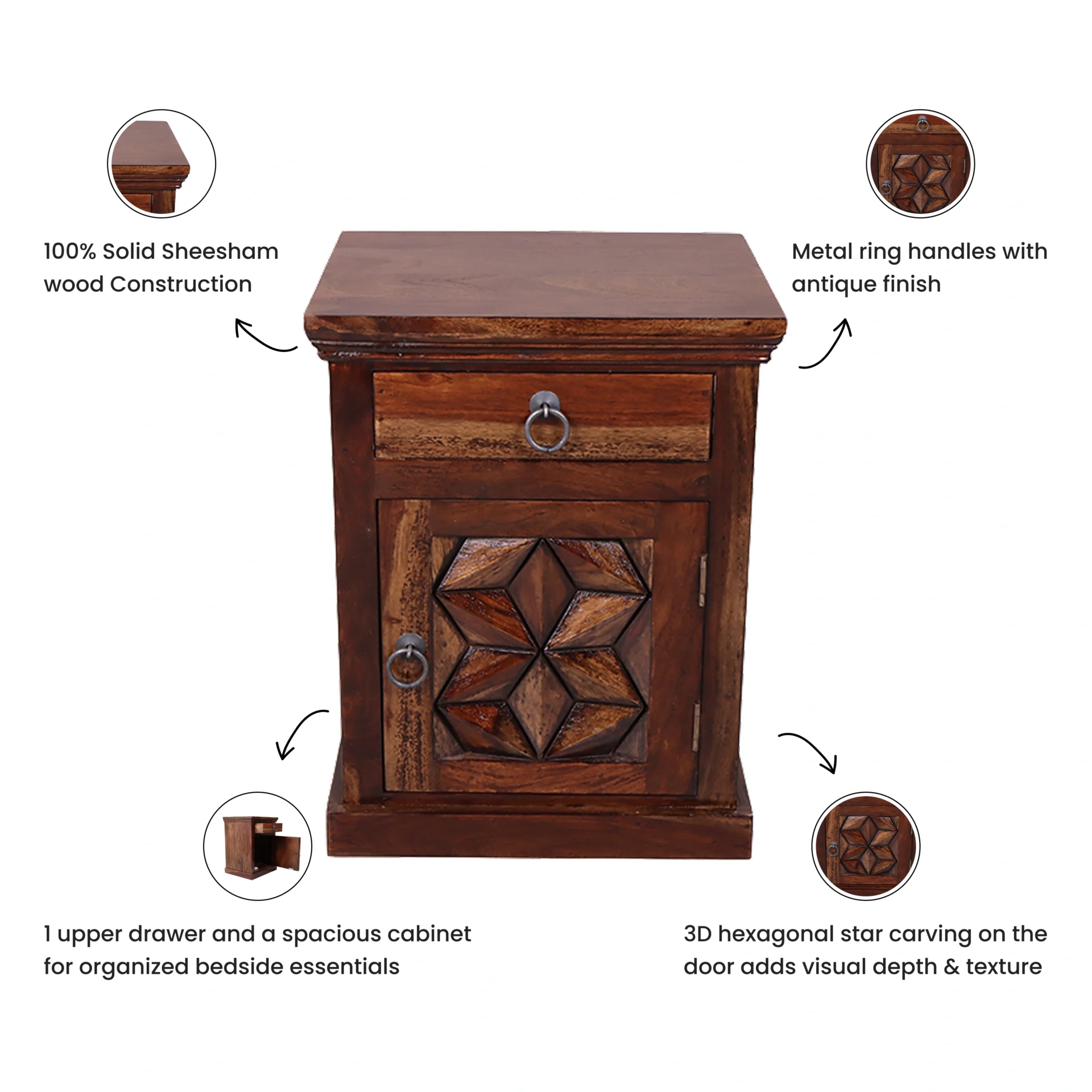 100% Solid Sheesham wood Construction

Metal ring handles with antique finish

1 upper drawer and a spacious cabinet for organized bedside essentials

3D hexagonal star carving on the door adds visual depth & texture