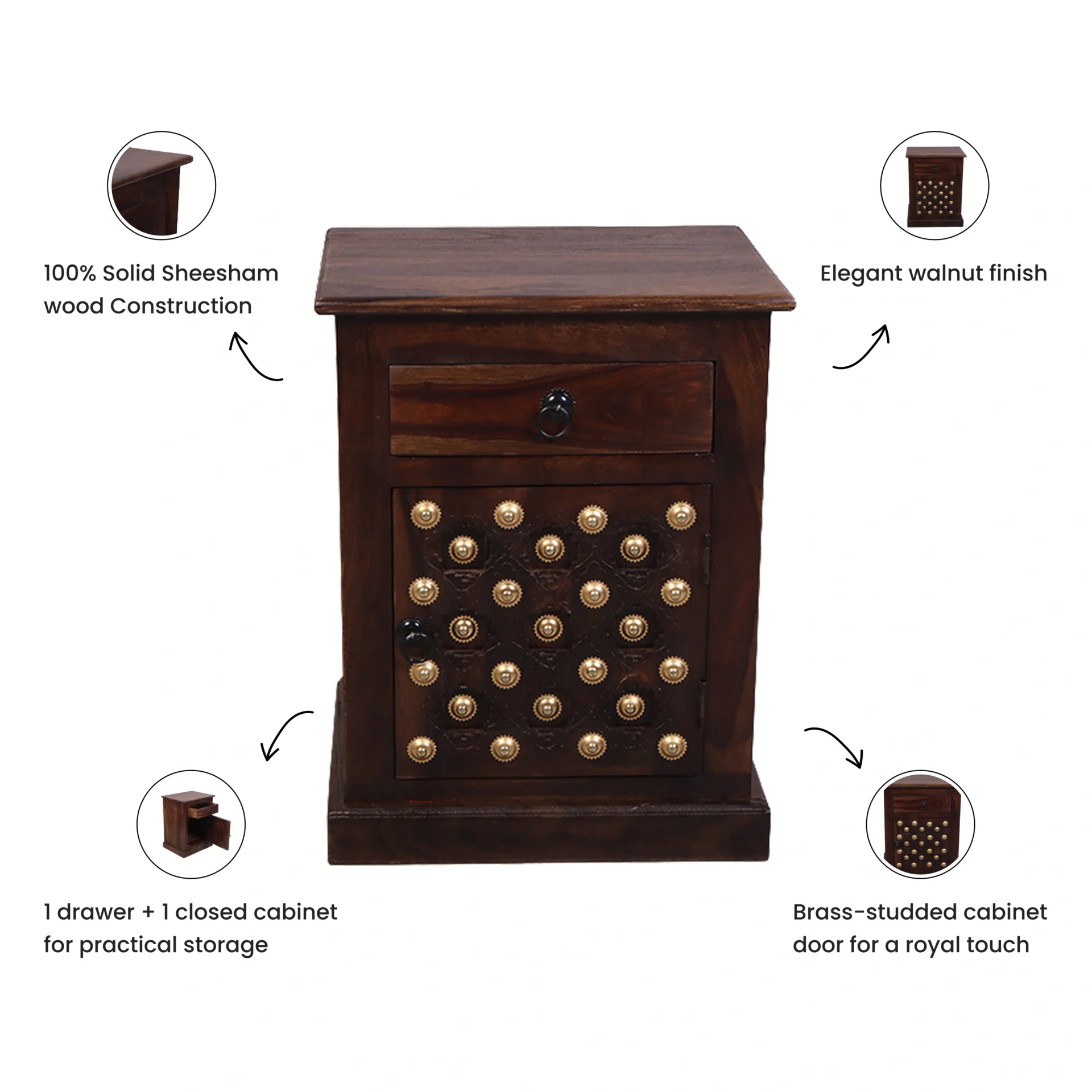 100% Solid Sheesham wood Construction

Elegant walnut finish

1 drawer + 1 closed cabinet for practical storage

Brass-studded cabinet door for a royal touch