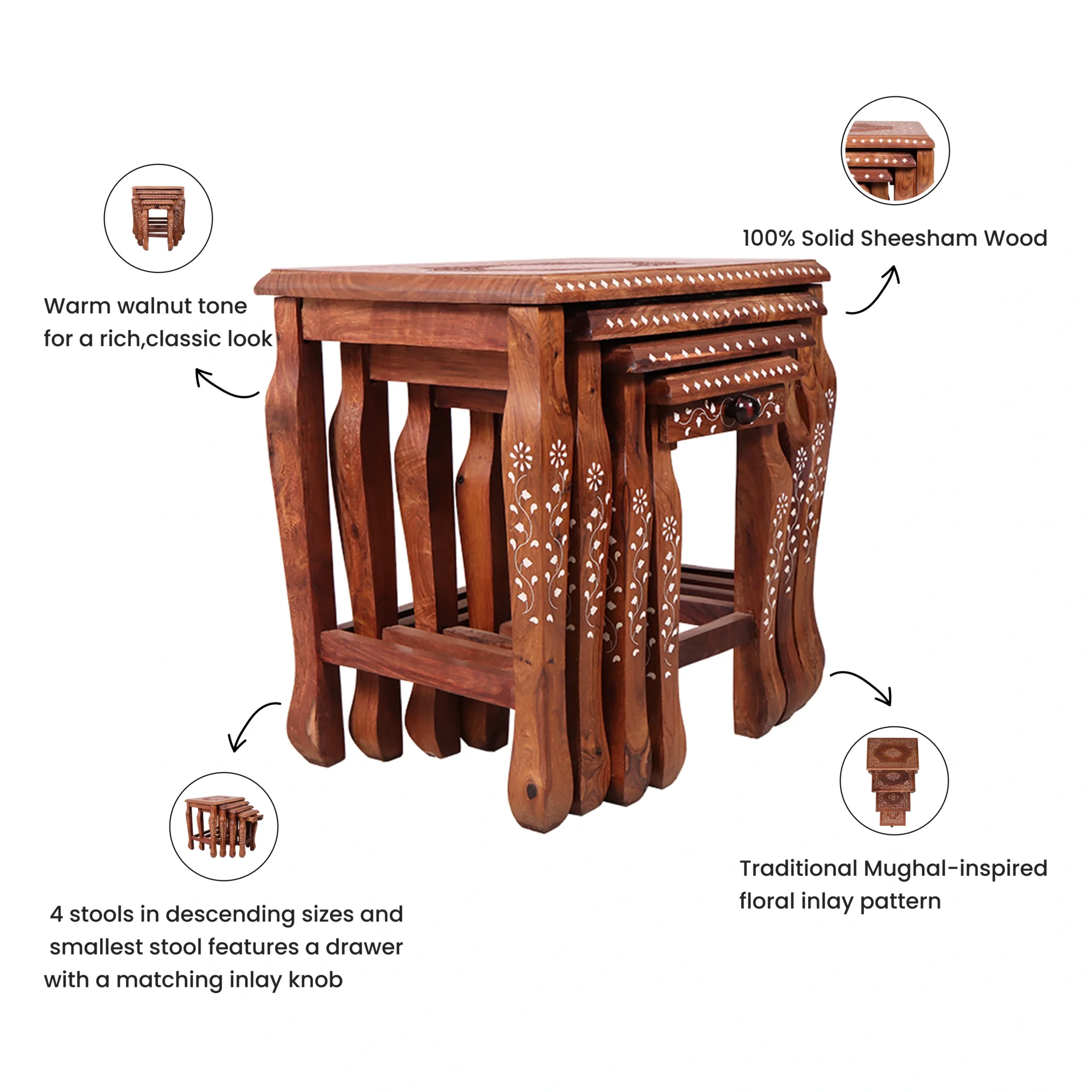 Warm walnut tone for a rich,classic look

100% Solid Sheesham Wood

4 stools in descending sizes and smallest stool features a drawer with a matching inlay knob

Traditional Mughal-inspired floral inlay pattern