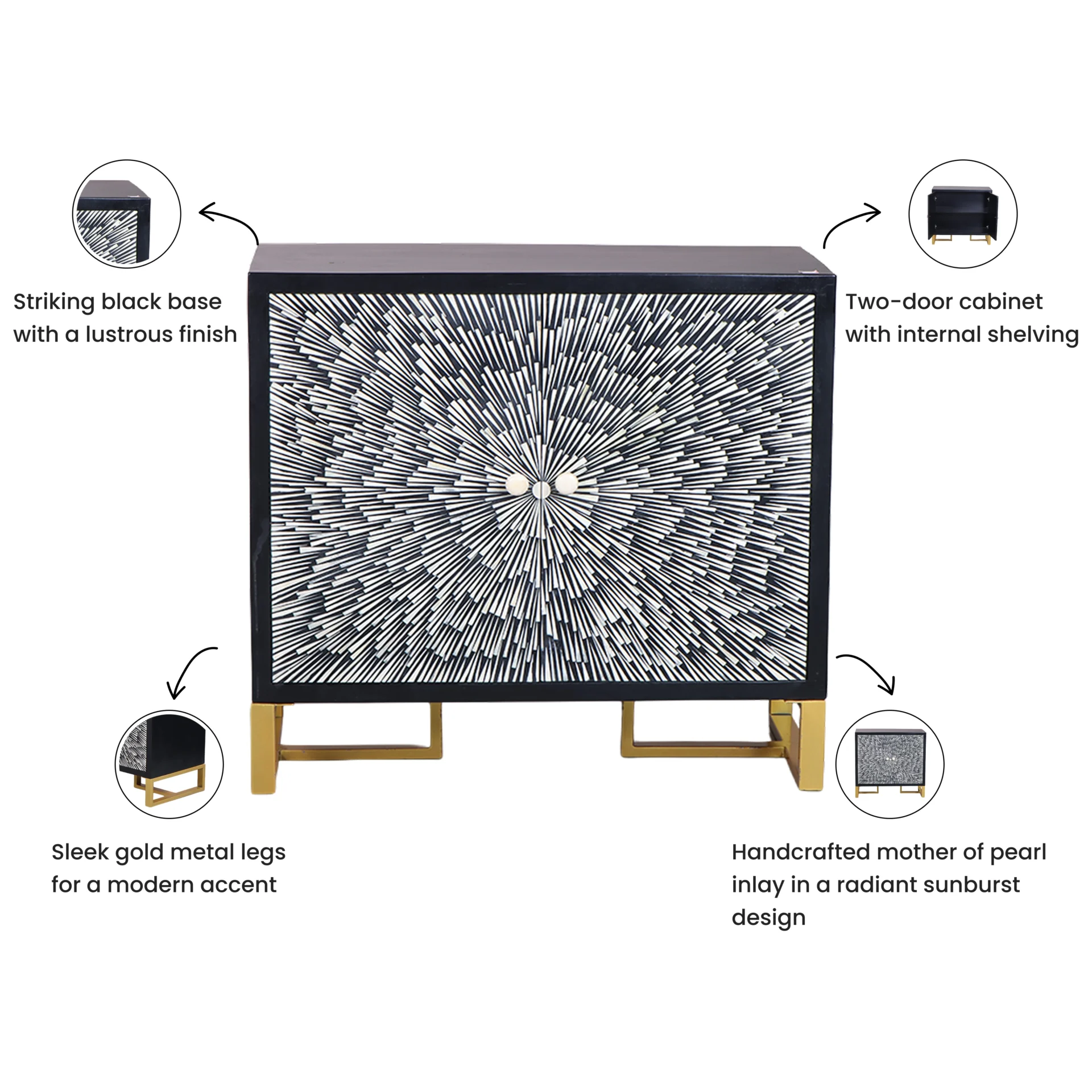 Striking black base with a lustrous finish

Two-door cabinet with internal shelving

Sleek gold metal legs for a modern accent

Handcrafted mother of pearl inlay in a radiant sunburst design