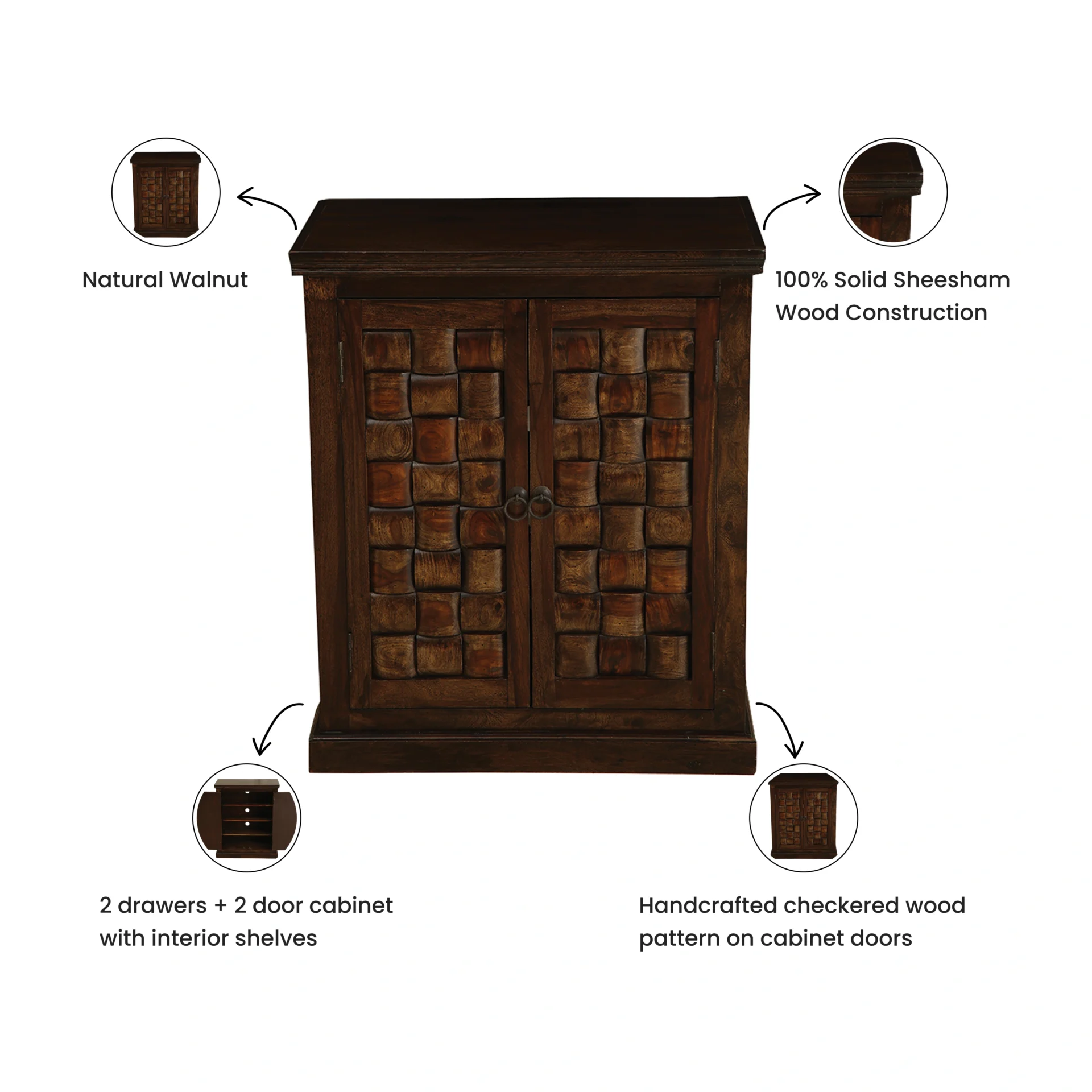 Natural Walnut

100% Solid Sheesham Wood Construction

2 drawers + 2 door cabinet with interior shelves

Handcrafted checkered wood pattern on cabinet doors